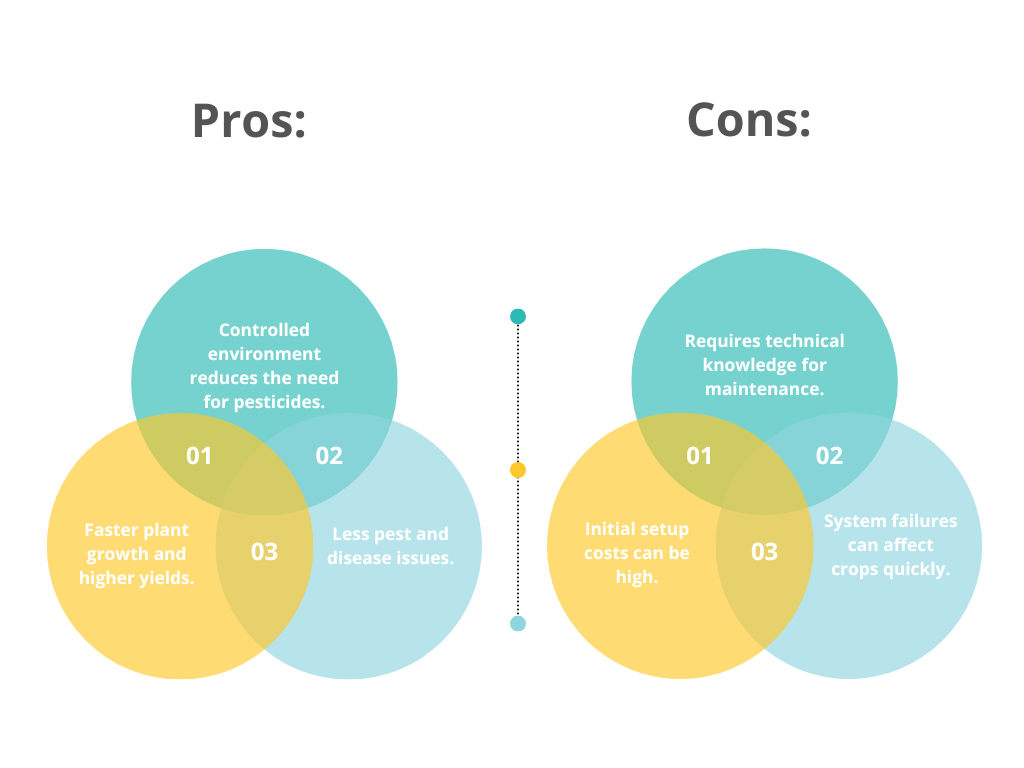 Pros:

Controlled environment reduces the need for pesticides.

01

02

Faster plant growth and higher yields.

03

Less pest and disease issues.

Cons:

Requires technical knowledge for maintenance.

01

02

Initial setup costs can be high.

03

System failures can affect crops quickly.